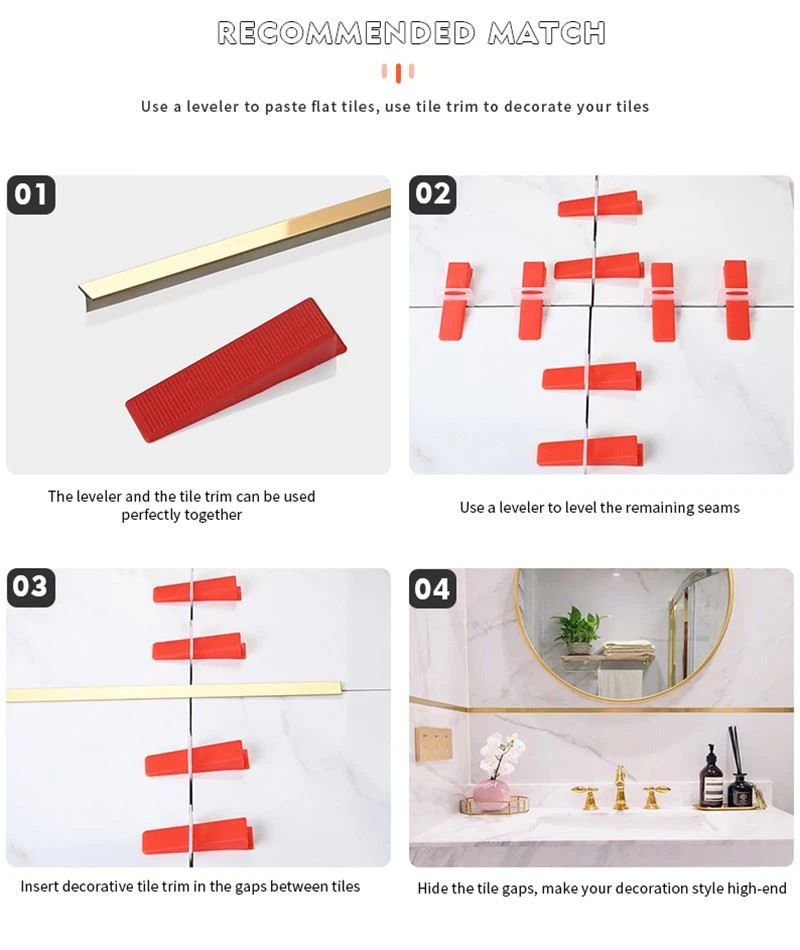 RECOMMENDED MATCH

Use a leveler to paste flat tiles, use tile trim to decorate your tiles

01

The leveler and the tile trim can be used perfectly together

02

Use a leveler to level the remaining seams

03

Insert decorative tile trim in the gaps between tiles

04

Hide the tile gaps, make your decoration style high-end